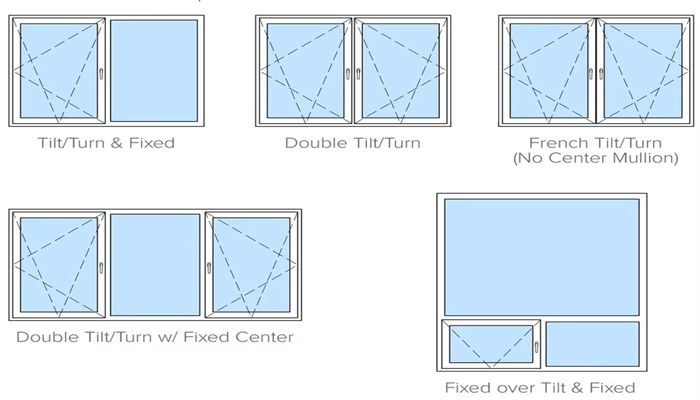 Tilt/Turn & Fixed

Double Tilt/Turn

French Tilt/Turn
(No Center Mullion)

Double Tilt/Turn w/ Fixed Center

Fixed over Tilt & Fixed